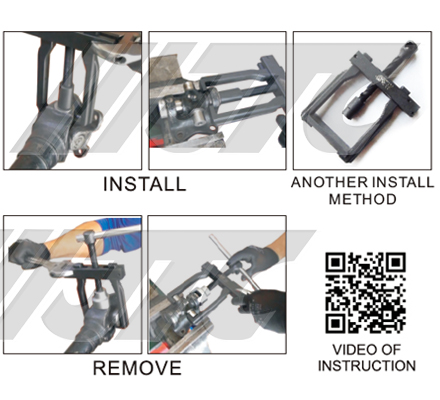 INSTALL

ANOTHER INSTALL METHOD

REMOVE

VIDEO OF INSTRUCTION