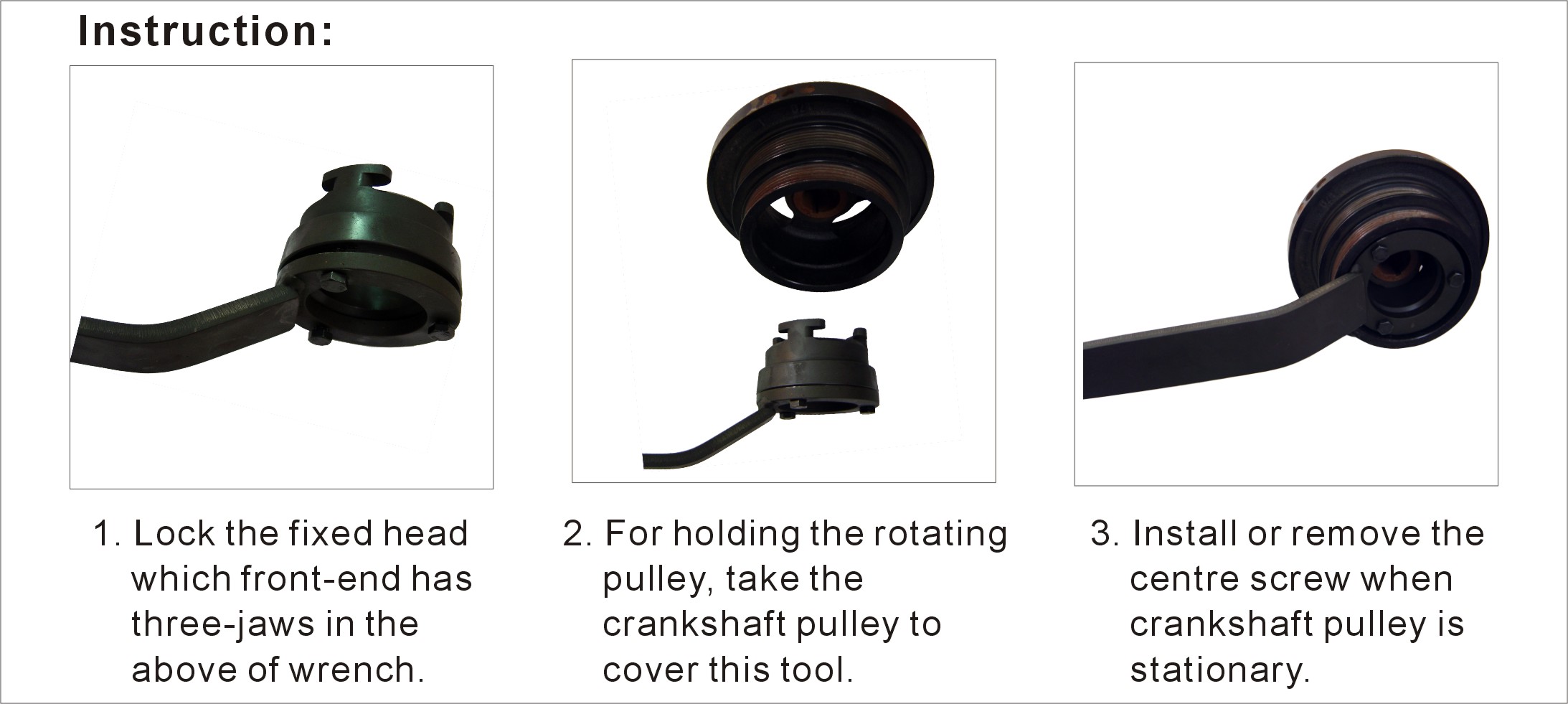 Instruction:

1. Lock the fixed head which front-end has three-jaws in the above of wrench.

2. For holding the rotating pulley, take the crankshaft pulley to cover this tool.

3. Install or remove the centre screw when crankshaft pulley is stationary.