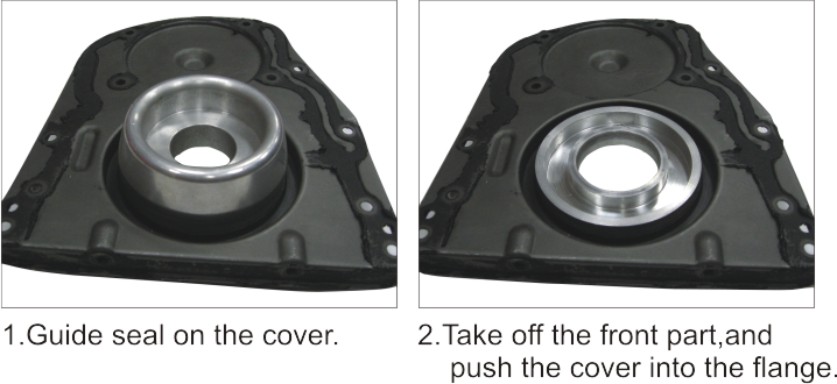 1.Guide seal on the cover.

2.Take off the front part,and push the cover into the flange.